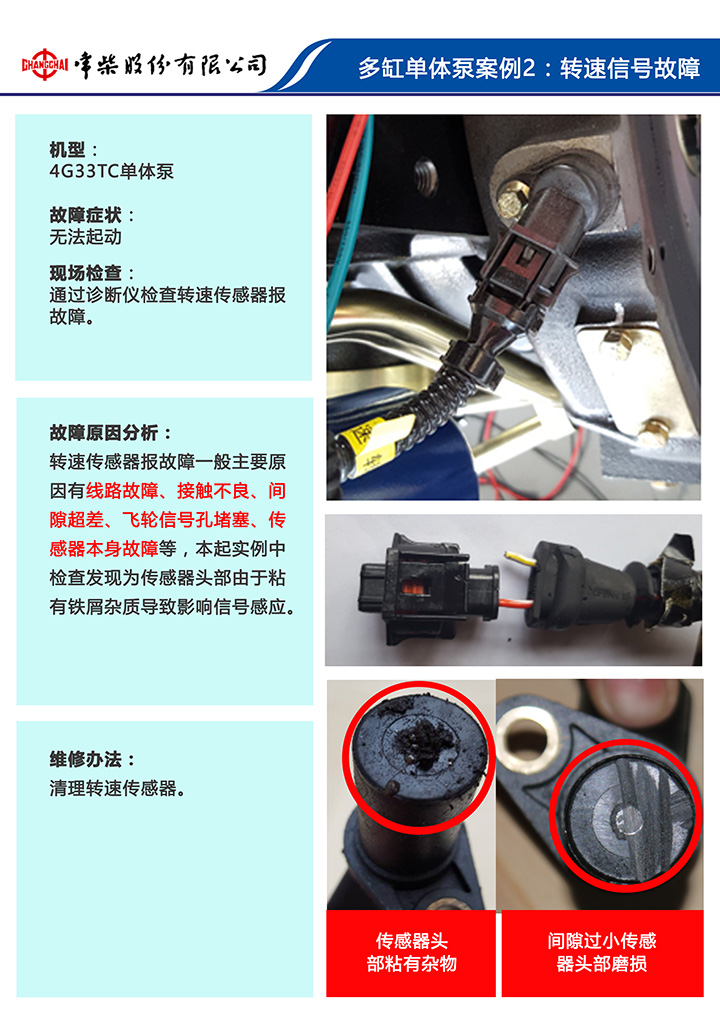 CHANGCHAI 常柴股份有限公司

多缸单体泵案例2：转速信号故障

机型：
4G33TC单体泵

故障症状：
无法起动

现场检查：
通过诊断仪检查转速传感器报故障。

故障原因分析：
转速传感器报故障一般主要原因有线路故障、接触不良、间隙超差、飞轮信号孔堵塞、传感器本身故障等，本起实例中检查发现为传感器头部由于粘有铁屑杂质导致影响信号感应。

维修办法：
清理转速传感器。

传感器头部粘有杂物

间隙过小传感器头部磨损